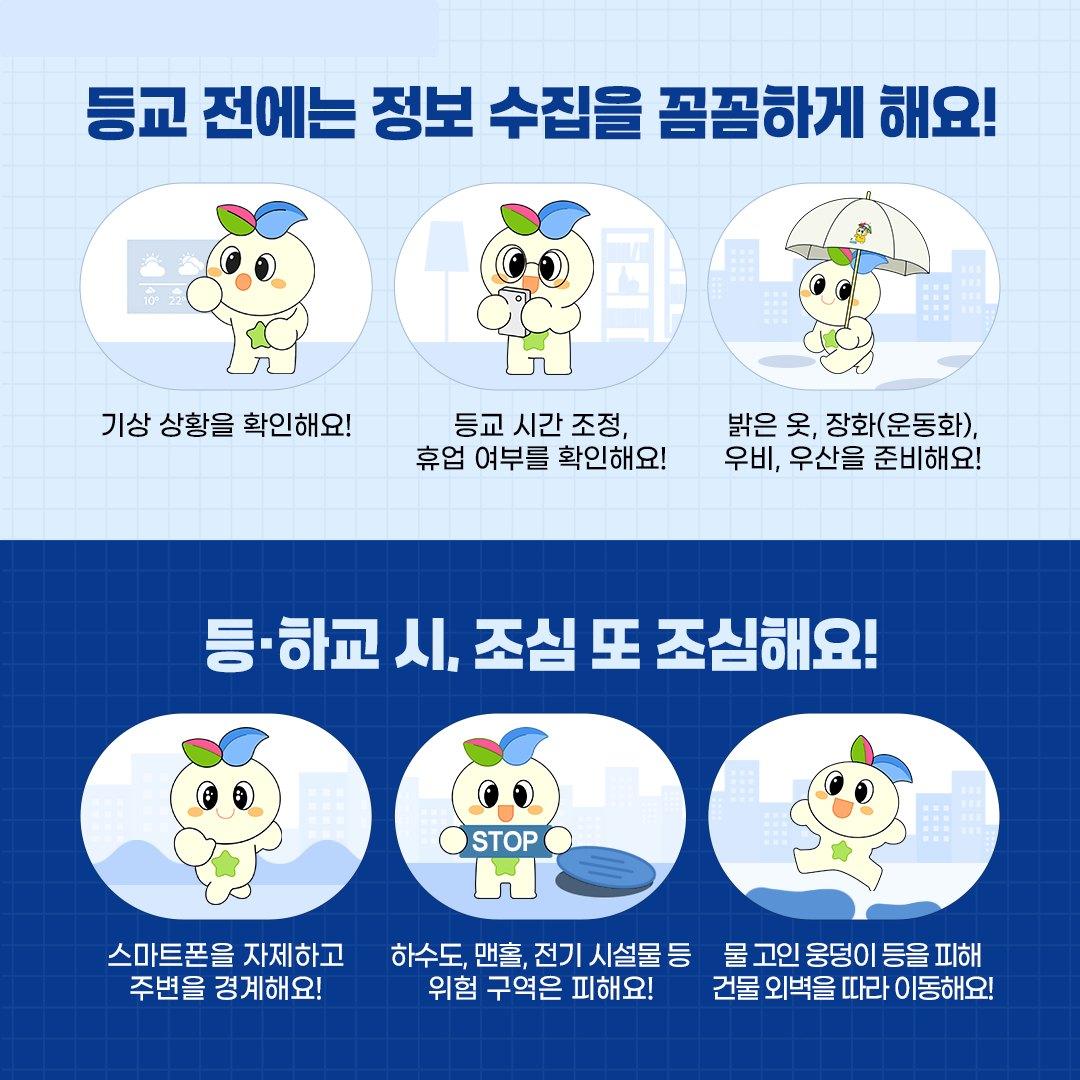 등교 전에는 정보 수집을 꼼꼼하게 해요!

10° 22°

기상 상황을 확인해요!

등교 시간 조정, 휴업 여부를 확인해요!

밝은 옷, 장화(운동화), 우비, 우산을 준비해요!

등·하교 시, 조심 또 조심해요!

STOP

스마트폰을 자제하고 주변을 경계해요!

하수도, 맨홀, 전기 시설물 등 위험 구역은 피해요!

물 고인 웅덩이 등을 피해 건물 외벽을 따라 이동해요!