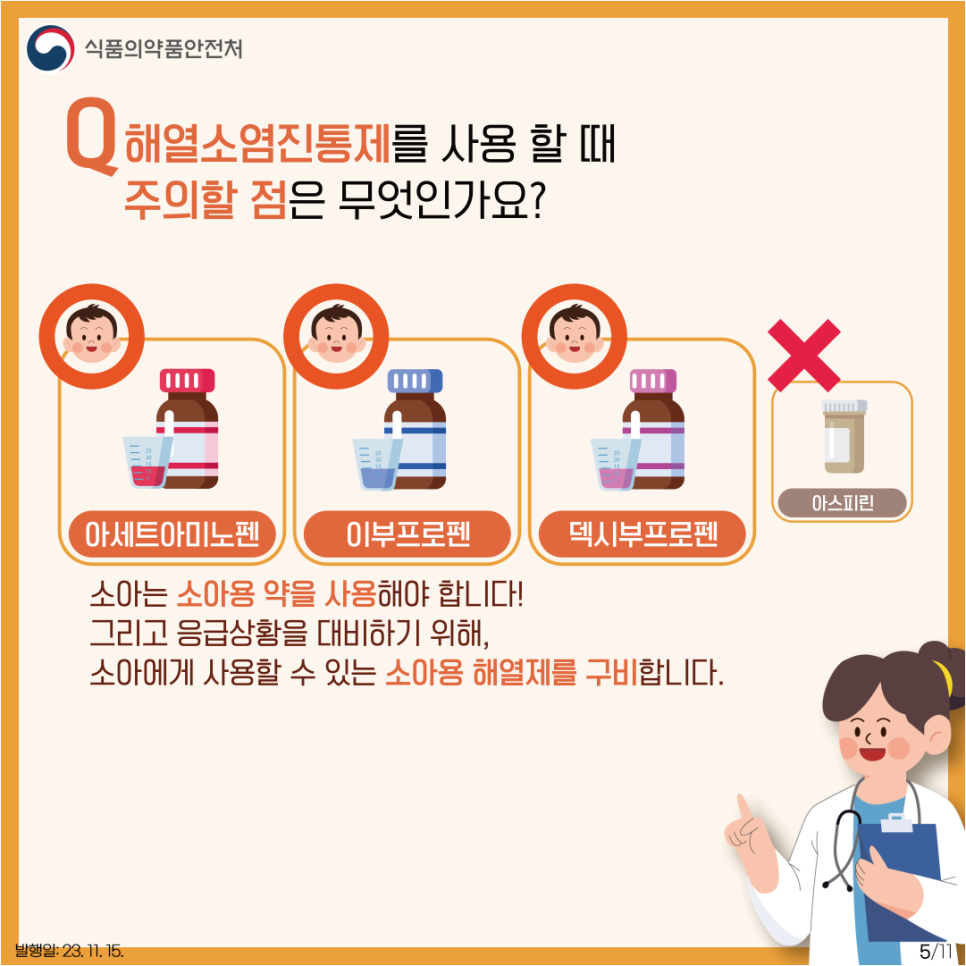 식품의약품안전처

Q 해열소염진통제를 사용 할 때 주의할 점은 무엇인가요?

아세트아미노펜

이부프로펜

덱시부프로펜

아스피린

소아는 소아용 약을 사용해야 합니다!
그리고 응급상황을 대비하기 위해,
소아에게 사용할 수 있는 소아용 해열제를 구비합니다.

발행일: 23. 11. 15.

5/11